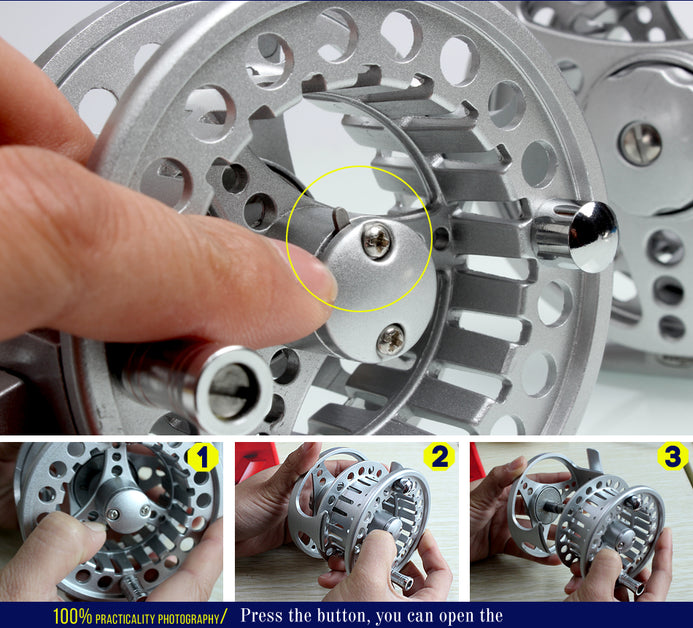 1

2

3

100% PRACTICALITY PHOTOGRAPHY/ Press the button, you can open the